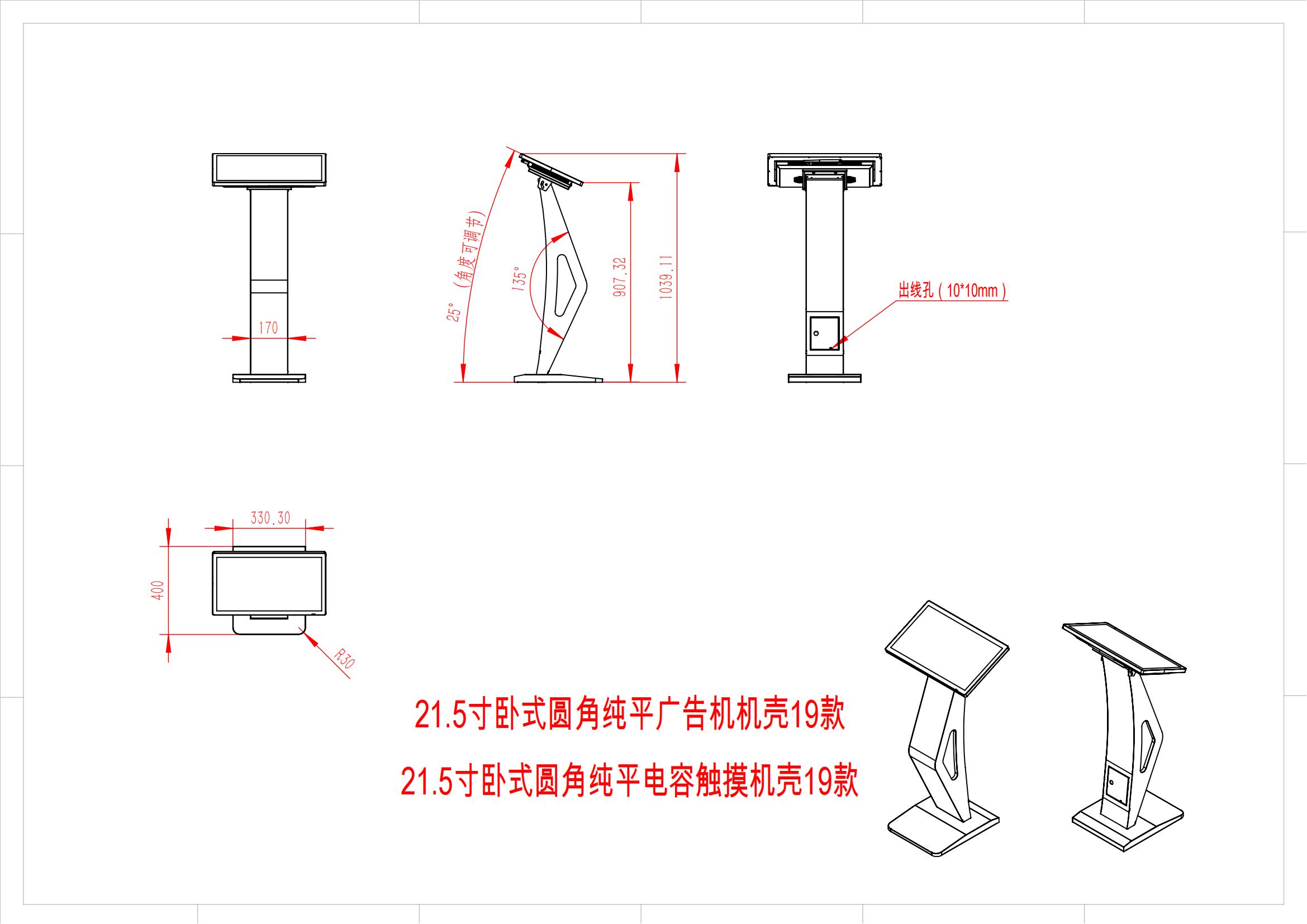 170

25°（角度可调节）

135°

907.32

1039.11

出线孔（10*10mm）

330.30

400

R30

21.5寸卧式圆角纯平广告机机壳19款

21.5寸卧式圆角纯平电容触摸机壳19款