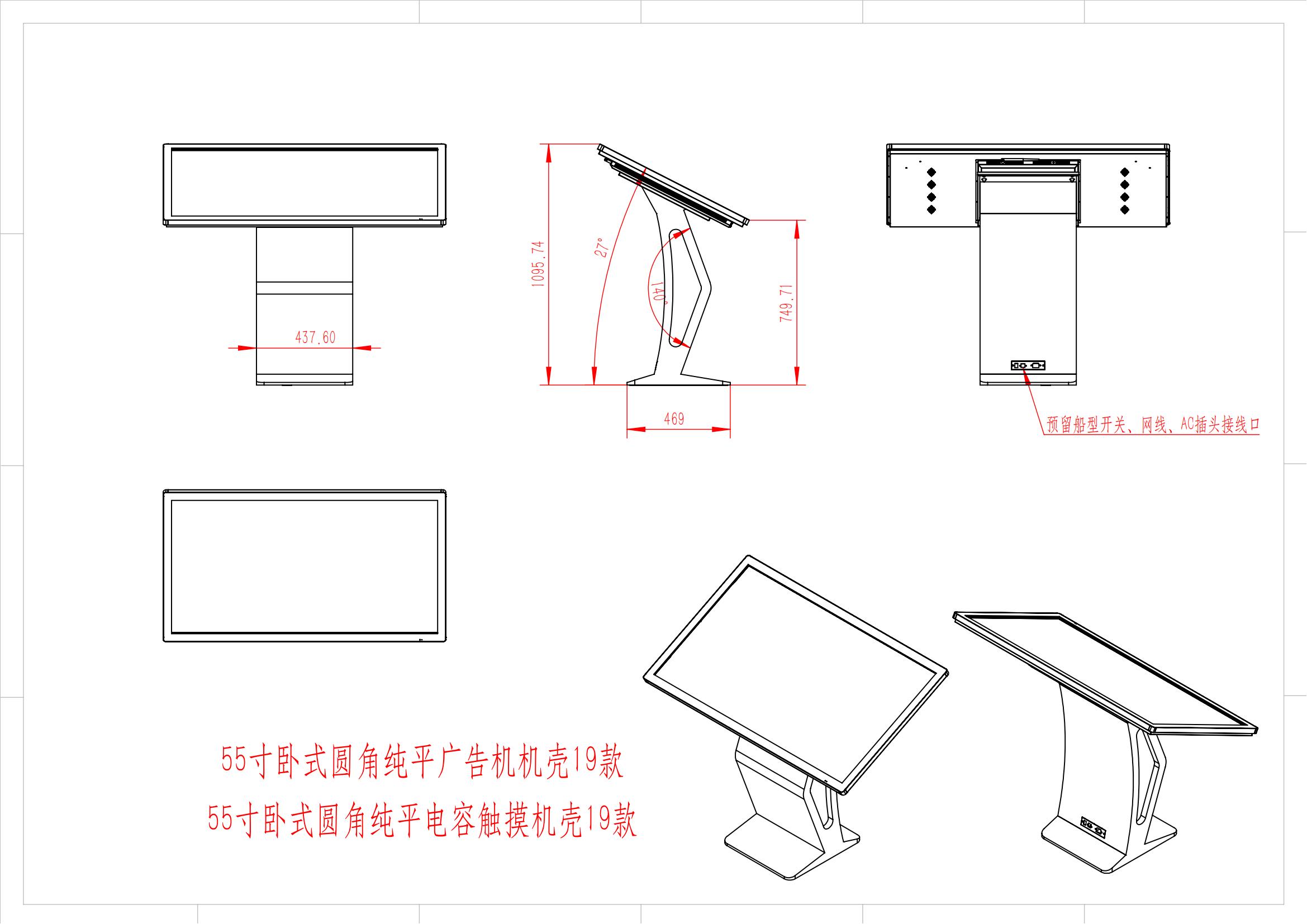 437.60

1095.74

27°

140°

749.71

469

预留船型开关、网线、AC插头接线口

55寸卧式圆角纯平广告机机壳19款
55寸卧式圆角纯平电容触摸机壳19款