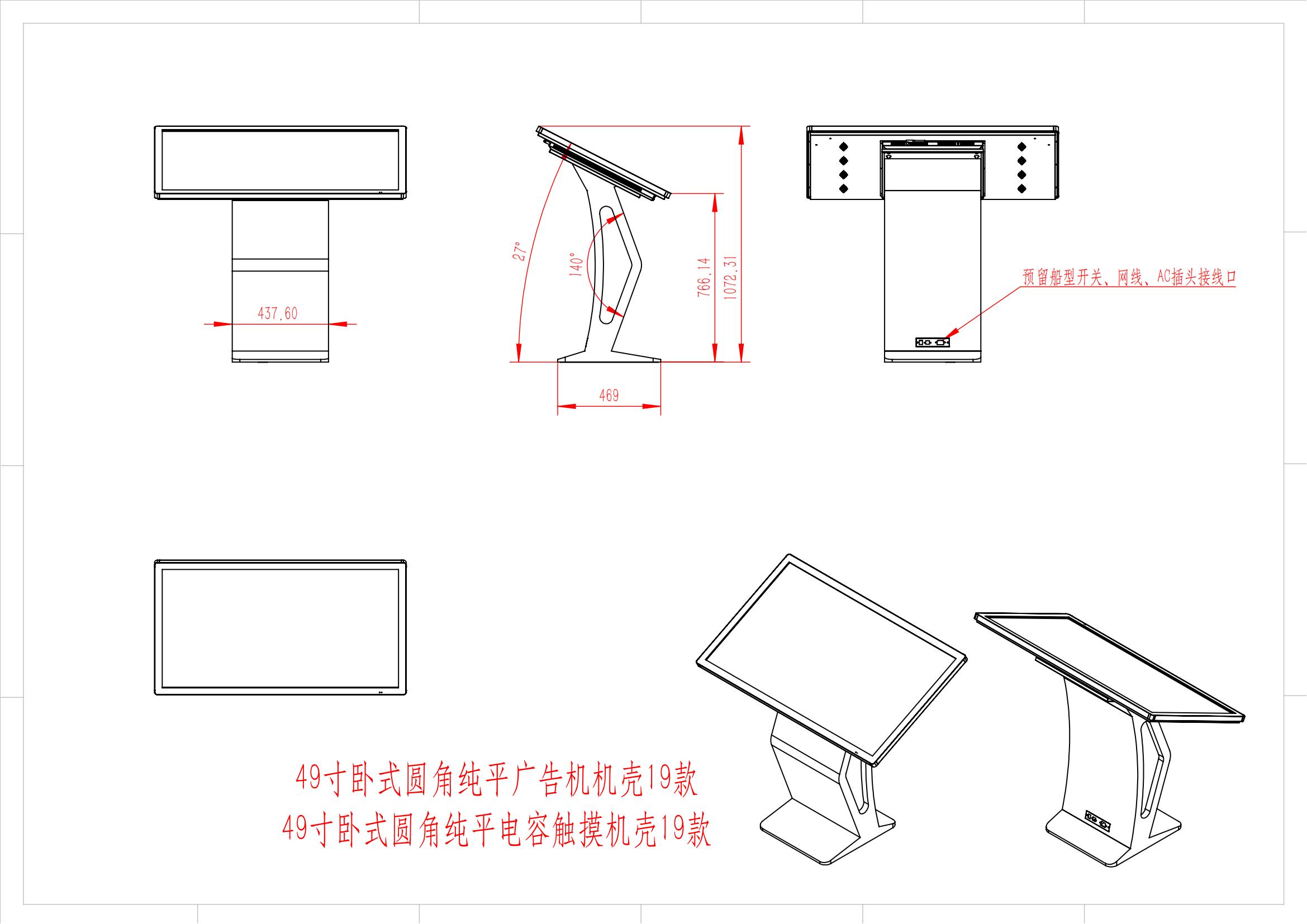 437.60

27°

140°

766.14

1072.31

469

预留船型开关、网线、AC插头接线口

49寸卧式圆角纯平广告机机壳19款
49寸卧式圆角纯平电容触摸机壳19款