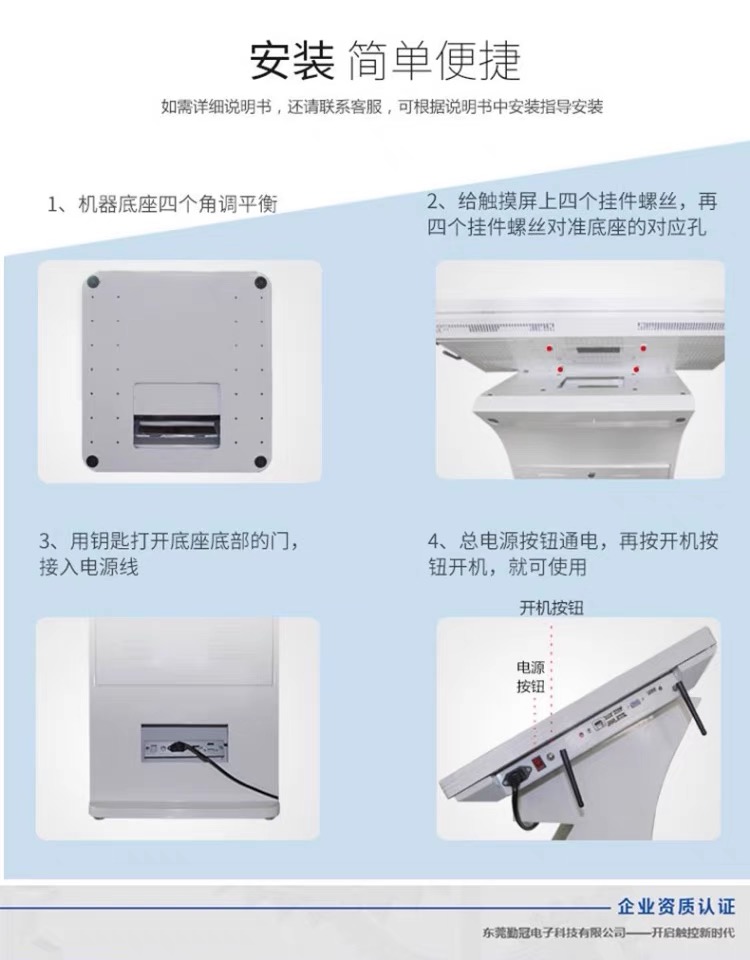 安装 简单便捷

如需详细说明书，还请联系客服，可根据说明书中安装指导安装

1、机器底座四个角调平衡

2、给触摸屏上四个挂件螺丝，再四个挂件螺丝对准底座的对应孔

3、用钥匙打开底座底部的门，接入电源线

4、总电源按钮通电，再按开机按钮开机，就可使用

开机按钮

电源按钮

企业资质认证

东莞勤冠电子科技有限公司——开启触控新时代